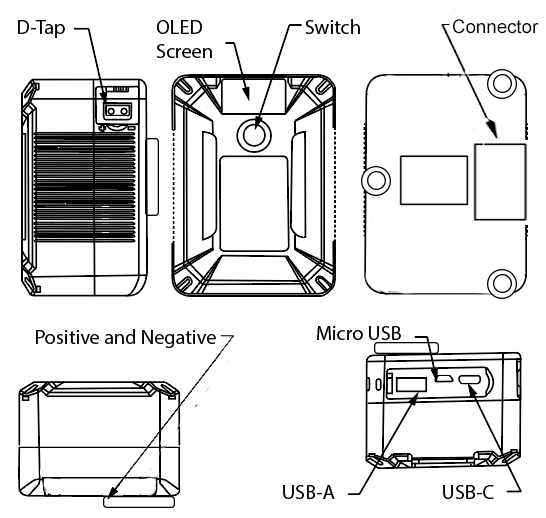 D-Tap
OLED Screen
Switch
Connector
Positive and Negative
Micro USB
USB-A
USB-C